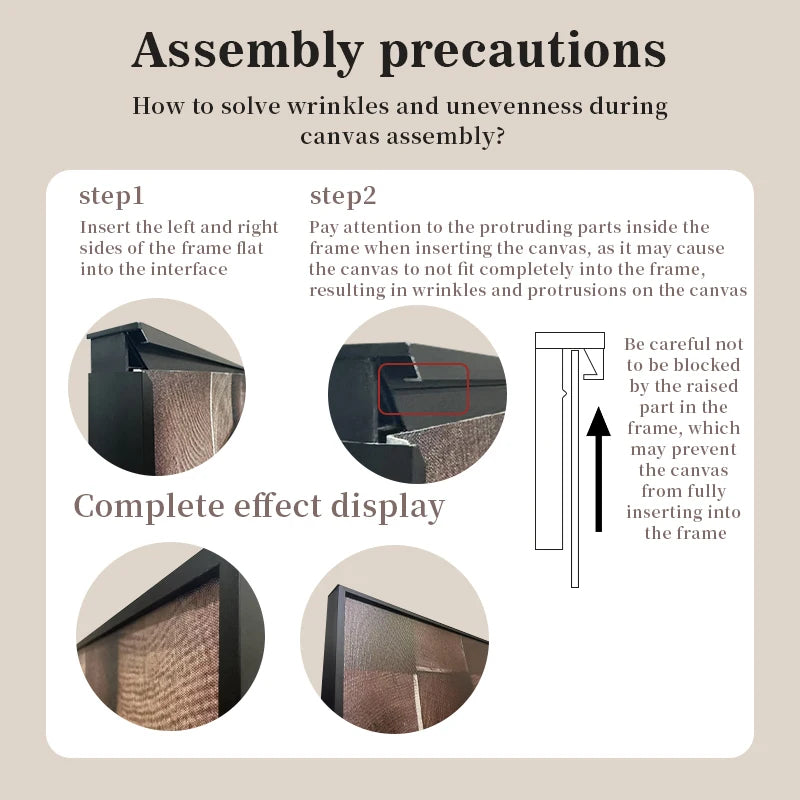 Assembly precautions

How to solve wrinkles and unevenness during canvas assembly?

step1

Insert the left and right sides of the frame flat into the interface

step2

Pay attention to the protruding parts inside the frame when inserting the canvas, as it may cause the canvas to not fit completely into the frame, resulting in wrinkles and protrusions on the canvas

Be careful not to be blocked by the raised part in the frame, which may prevent the canvas from fully inserting into the frame

Complete effect display