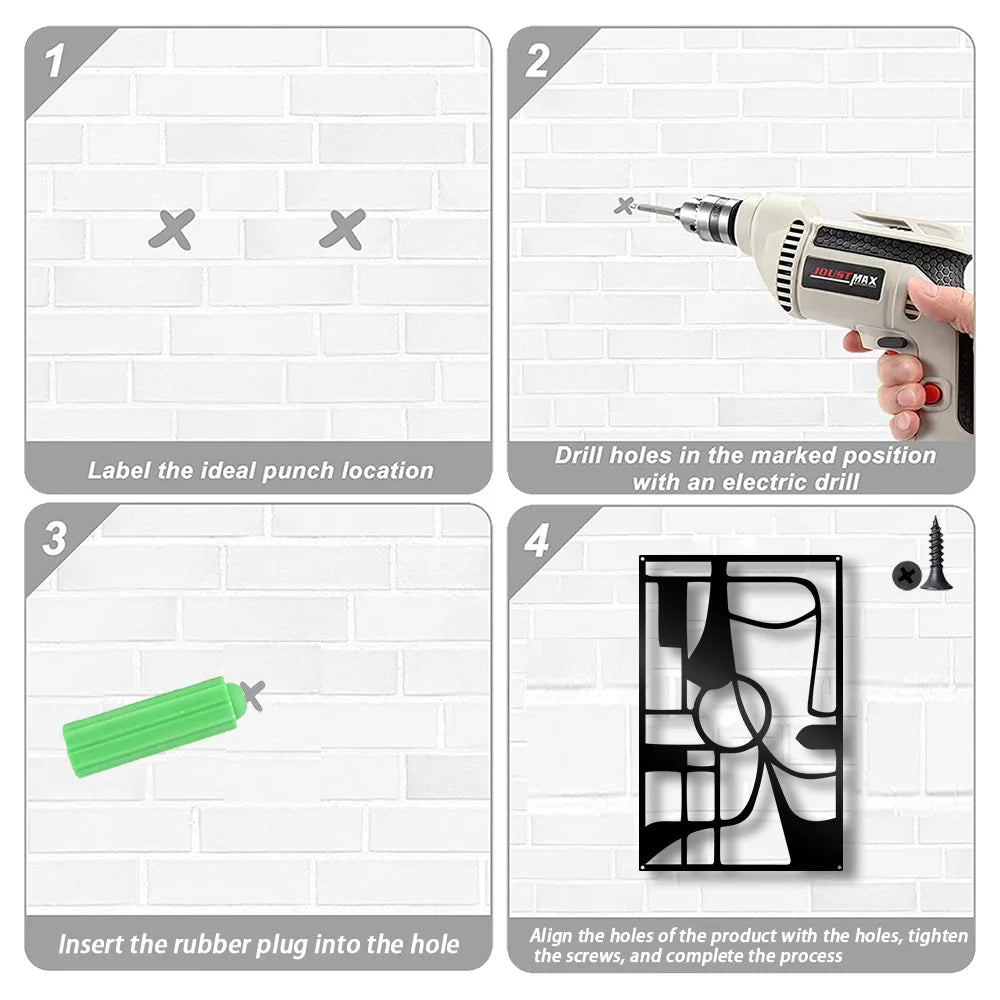 1

Label the ideal punch location

2

JOUSTMAX

Drill holes in the marked position with an electric drill

3

Insert the rubber plug into the hole

4

Align the holes of the product with the holes, tighten the screws, and complete the process