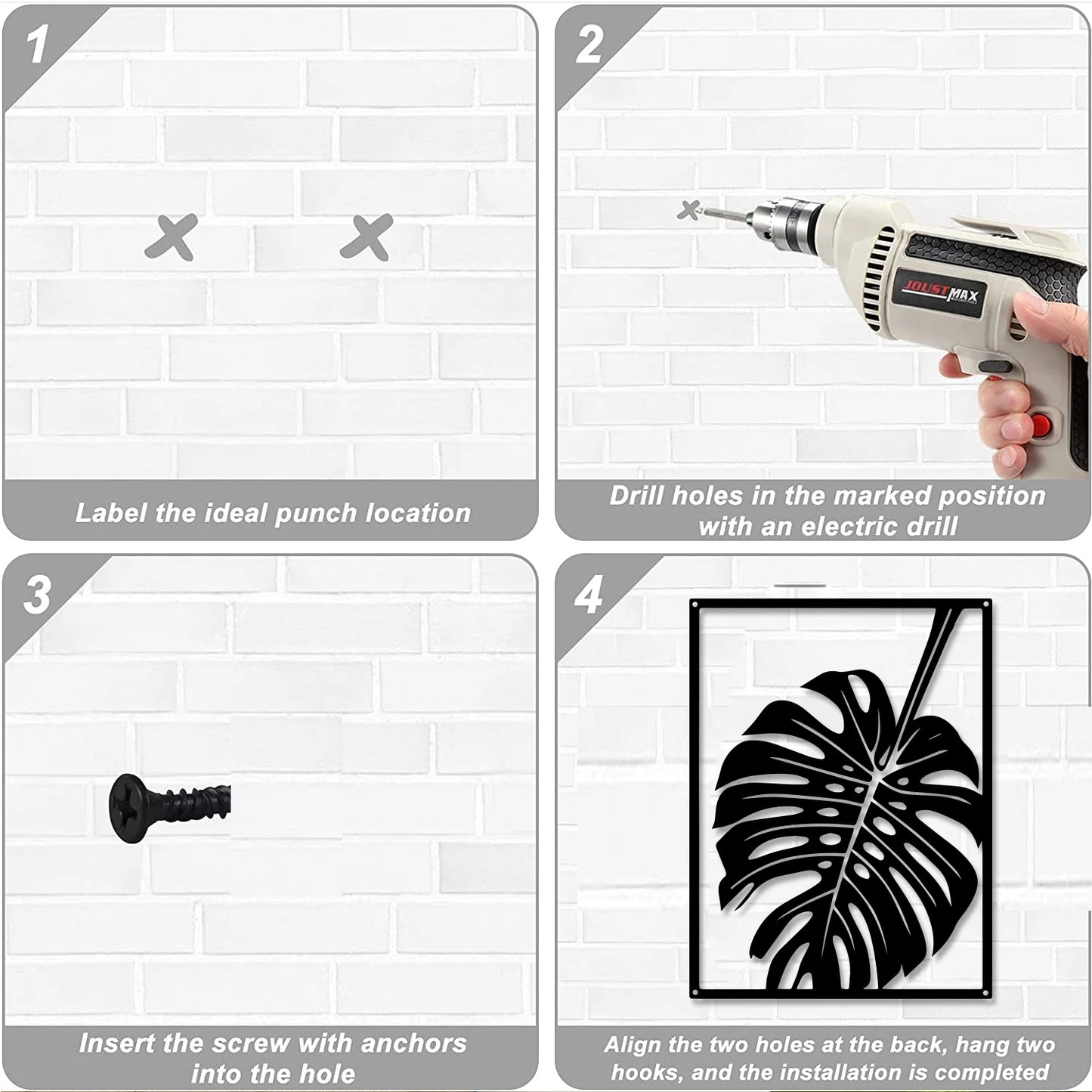 1

Label the ideal punch location

2

JOUSTMAX

Drill holes in the marked position with an electric drill

3

Insert the screw with anchors into the hole

4

Align the two holes at the back, hang two hooks, and the installation is completed