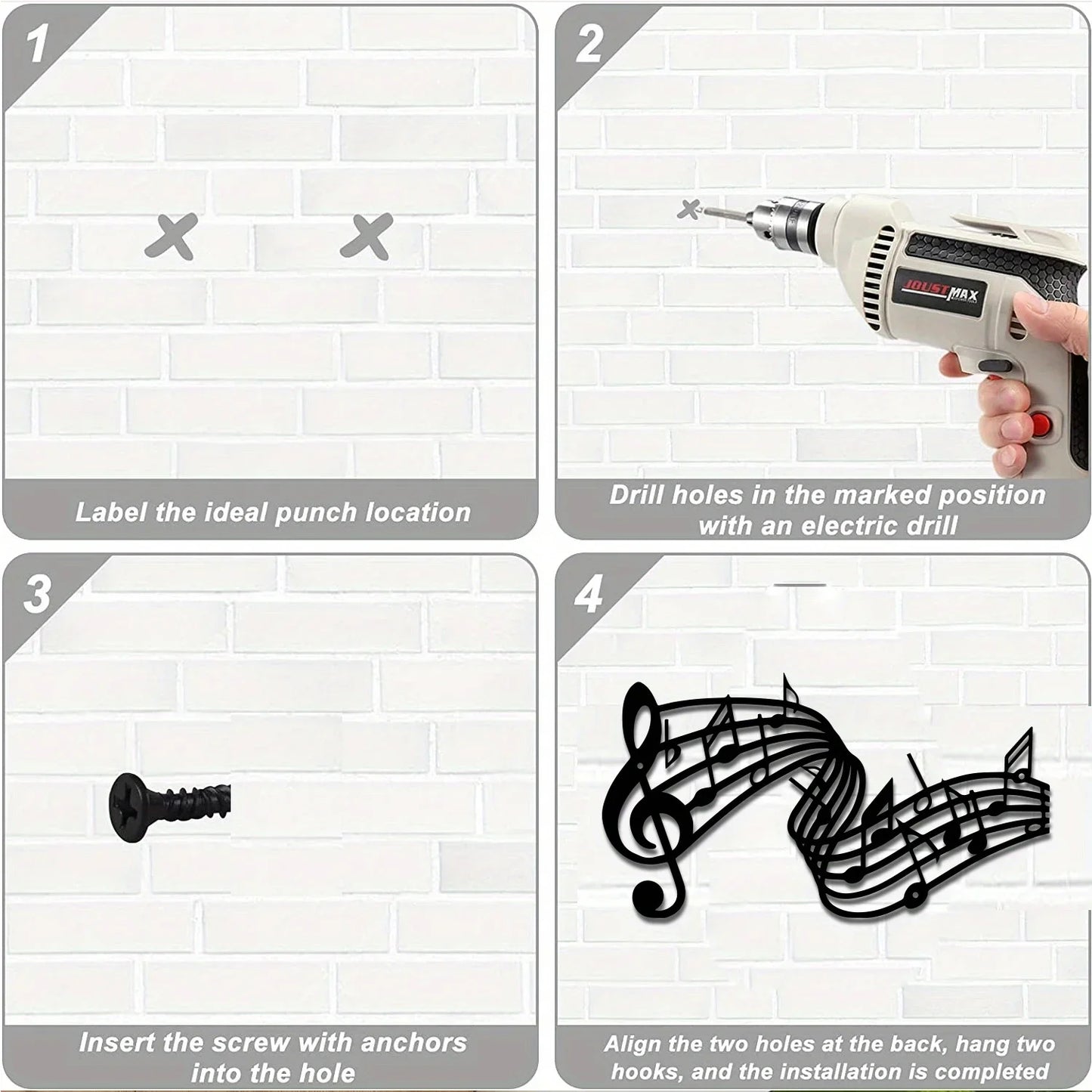 1

Label the ideal punch location

2

JOUSTMAX

Drill holes in the marked position with an electric drill

3

Insert the screw with anchors into the hole

4

Align the two holes at the back, hang two hooks, and the installation is completed