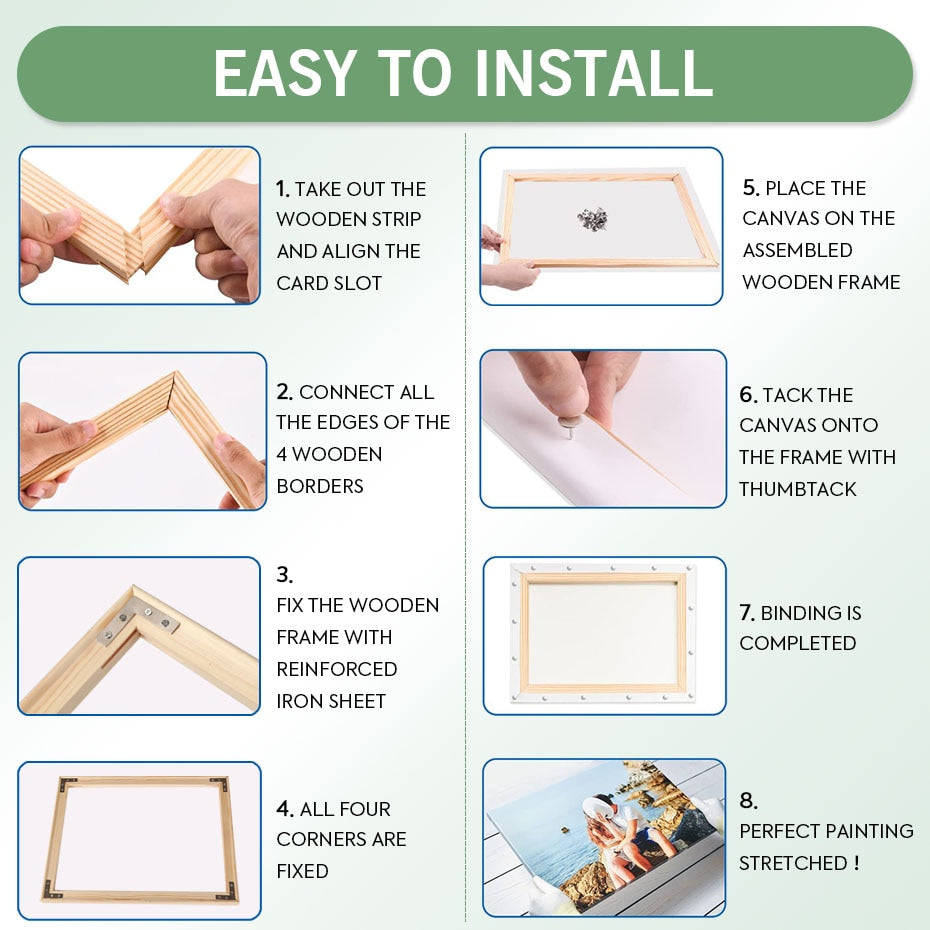 EASY TO INSTALL

1. TAKE OUT THE WOODEN STRIP AND ALIGN THE CARD SLOT

2. CONNECT ALL THE EDGES OF THE 4 WOODEN BORDERS

3. FIX THE WOODEN FRAME WITH REINFORCED IRON SHEET

4. ALL FOUR CORNERS ARE FIXED

5. PLACE THE CANVAS ON THE ASSEMBLED WOODEN FRAME

6. TACK THE CANVAS ONTO THE FRAME WITH THUMBTACK

7. BINDING IS COMPLETED

8. PERFECT PAINTING STRETCHED !