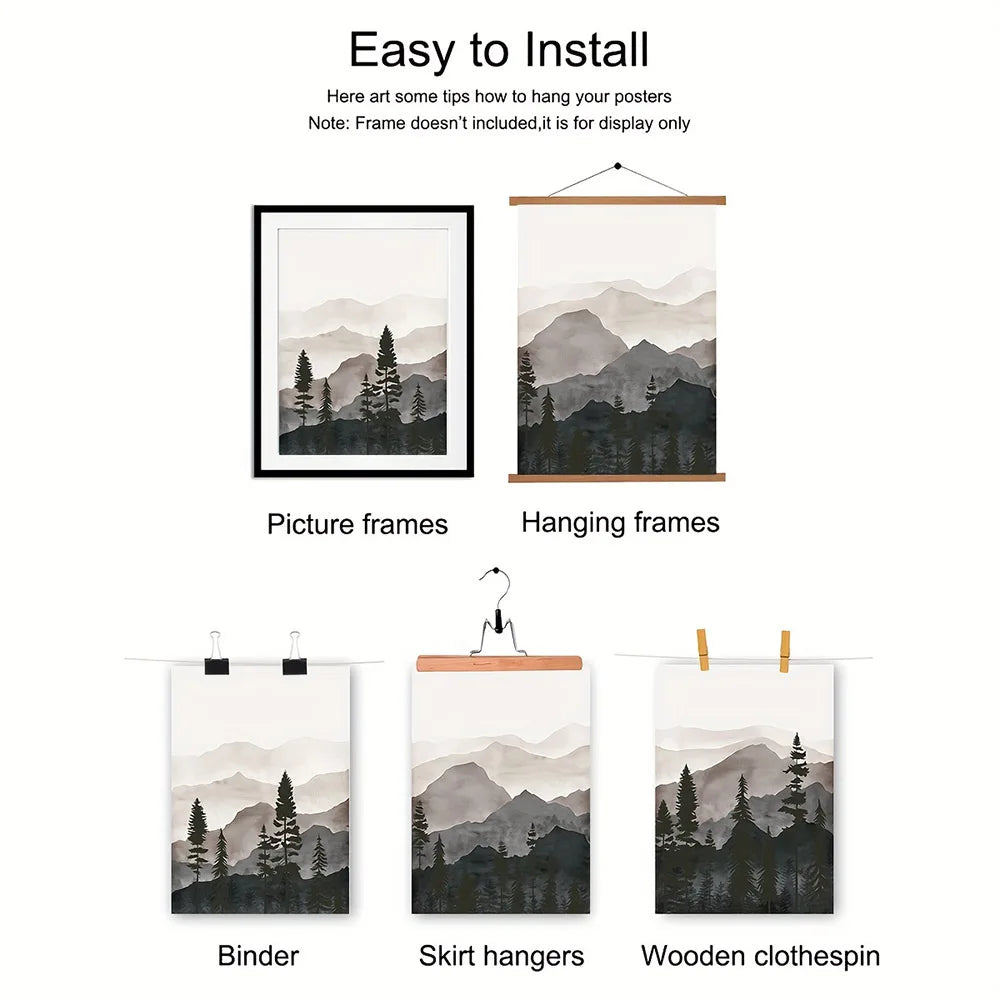 Easy to Install

Here art some tips how to hang your posters
Note: Frame doesn't included,it is for display only

Picture frames

Hanging frames

Binder

Skirt hangers

Wooden clothespin