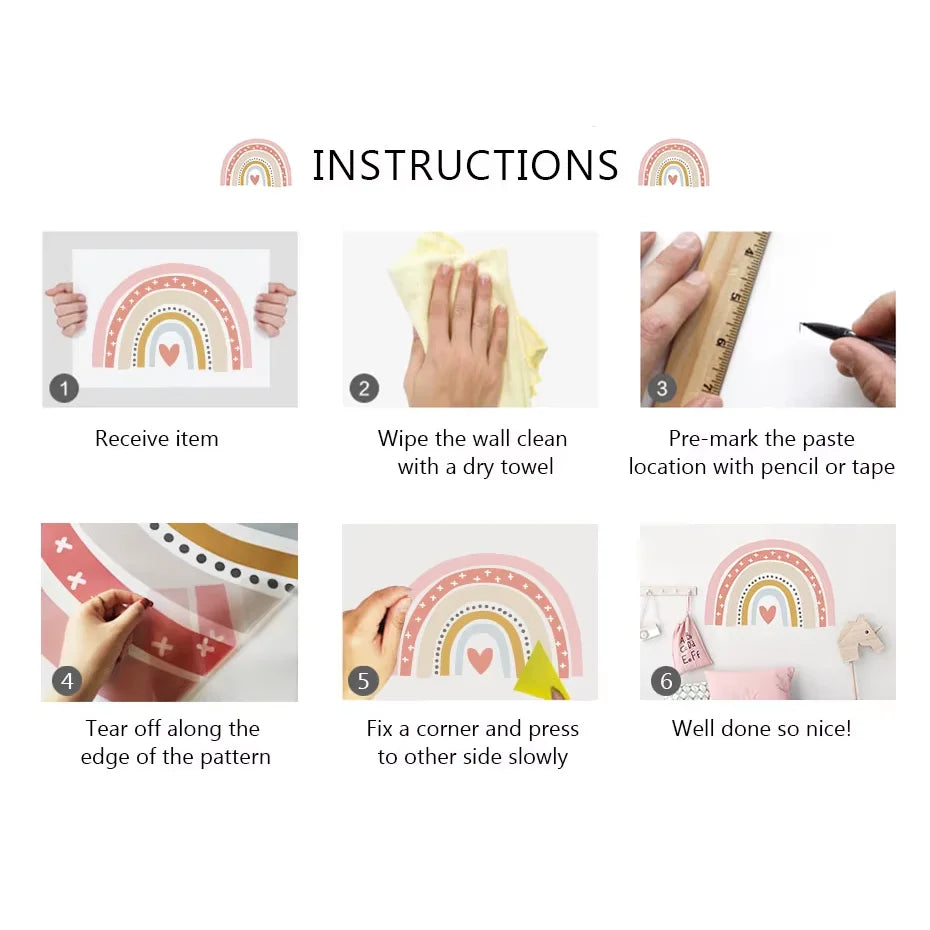 INSTRUCTIONS

1

Receive item

2

Wipe the wall clean with a dry towel

3

Pre-mark the paste location with pencil or tape

4

Tear off along the edge of the pattern

5

Fix a corner and press to other side slowly

6

Well done so nice!