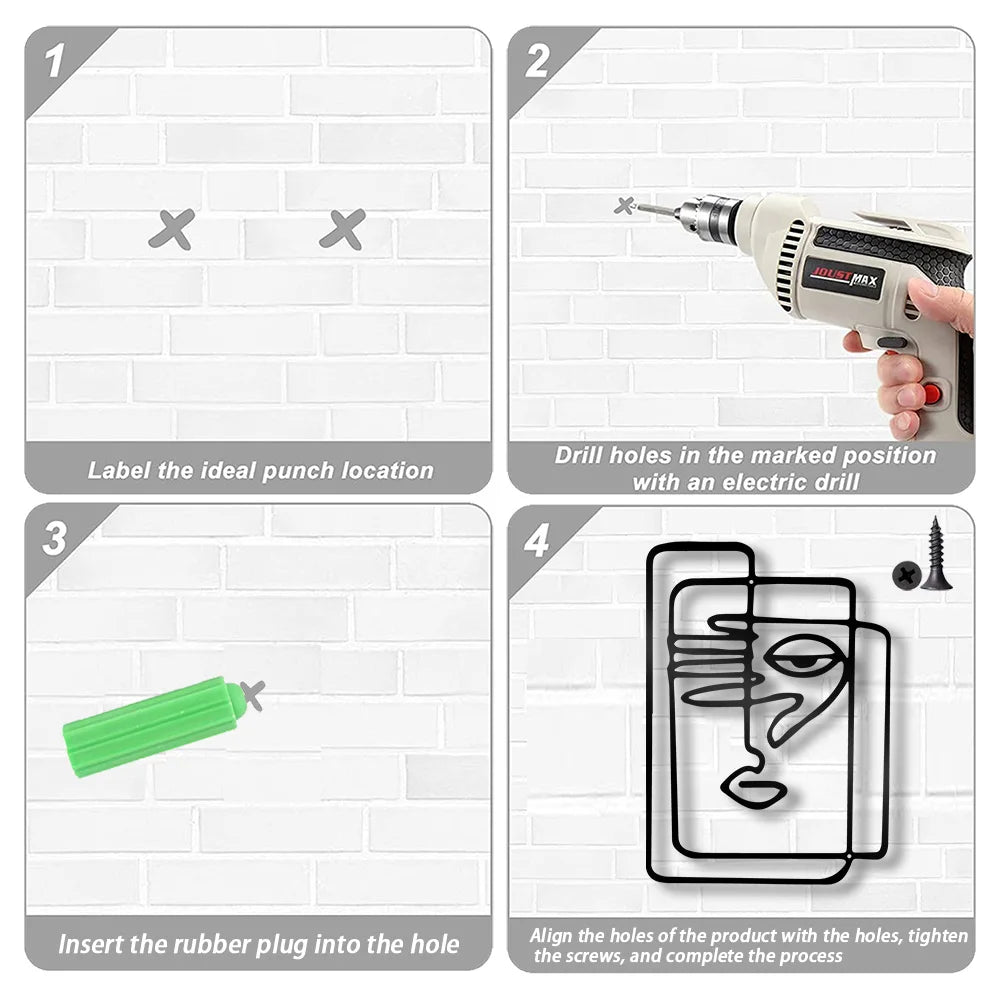 1

Label the ideal punch location

2

JOUSTMAX

Drill holes in the marked position with an electric drill

3

Insert the rubber plug into the hole

4

Align the holes of the product with the holes, tighten the screws, and complete the process