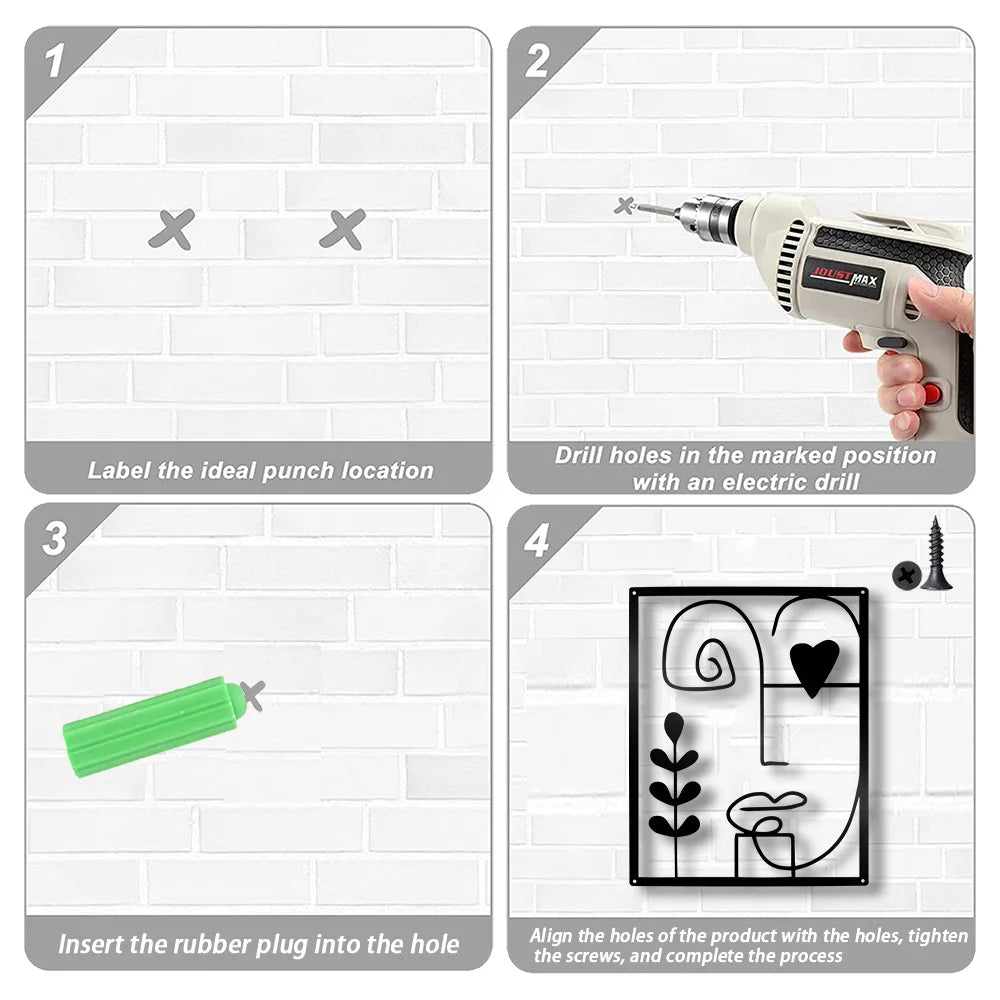 1

Label the ideal punch location

2

JOUSTMAX

Drill holes in the marked position with an electric drill

3

Insert the rubber plug into the hole

4

Align the holes of the product with the holes, tighten the screws, and complete the process