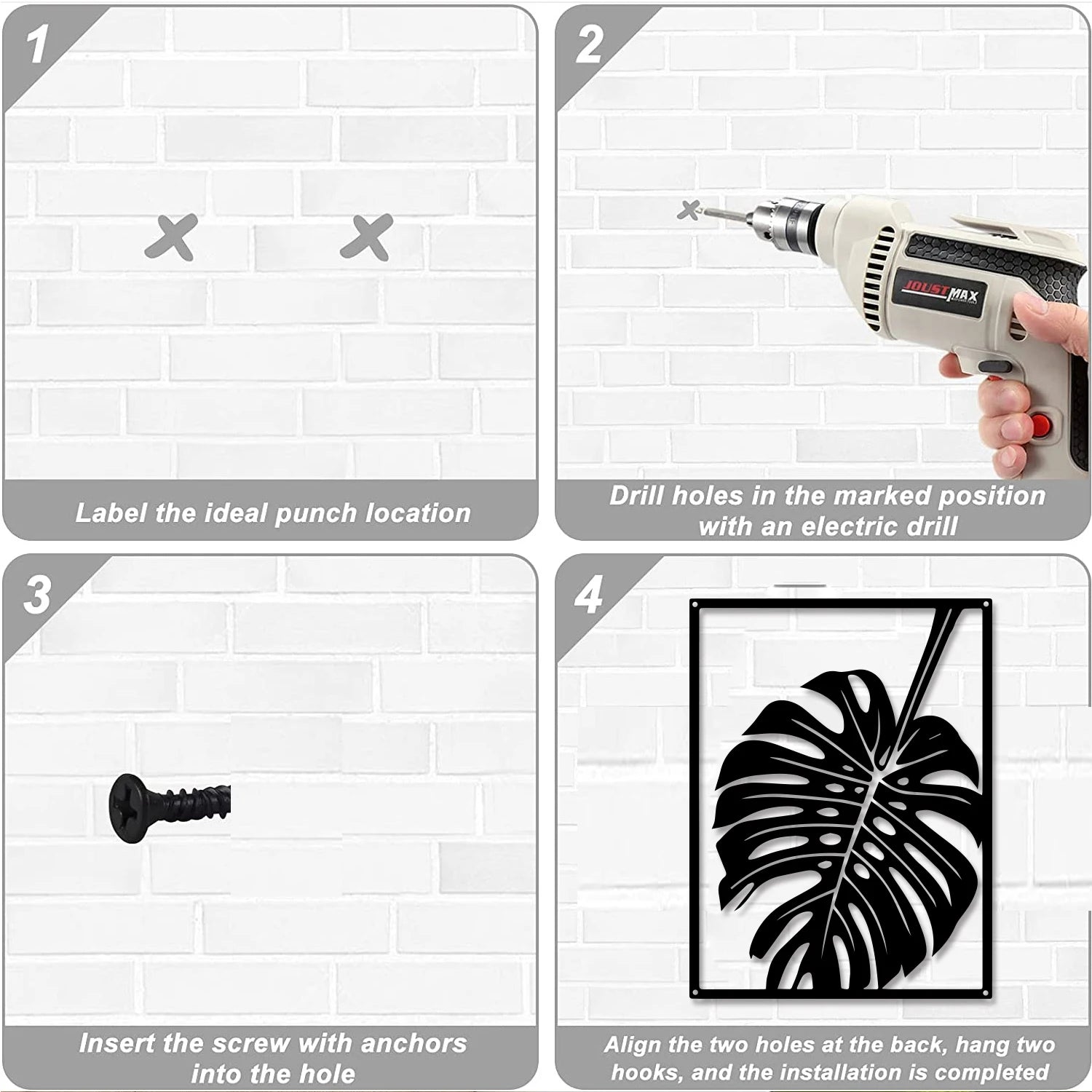 1

Label the ideal punch location

2

JOUSTMAX

Drill holes in the marked position with an electric drill

3

Insert the screw with anchors into the hole

4

Align the two holes at the back, hang two hooks, and the installation is completed