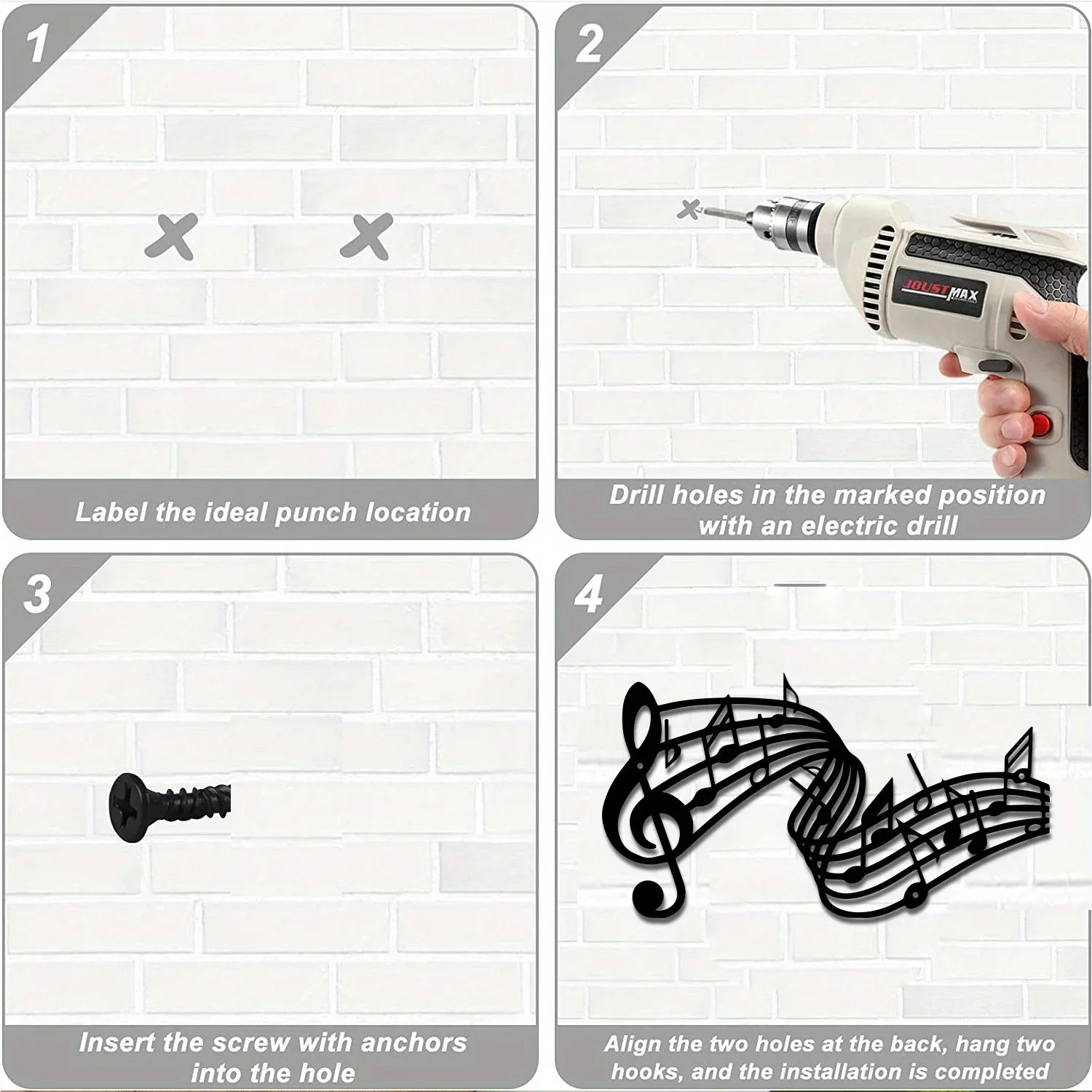 1

Label the ideal punch location

2

JOUSTMAX

Drill holes in the marked position with an electric drill

3

Insert the screw with anchors into the hole

4

Align the two holes at the back, hang two hooks, and the installation is completed