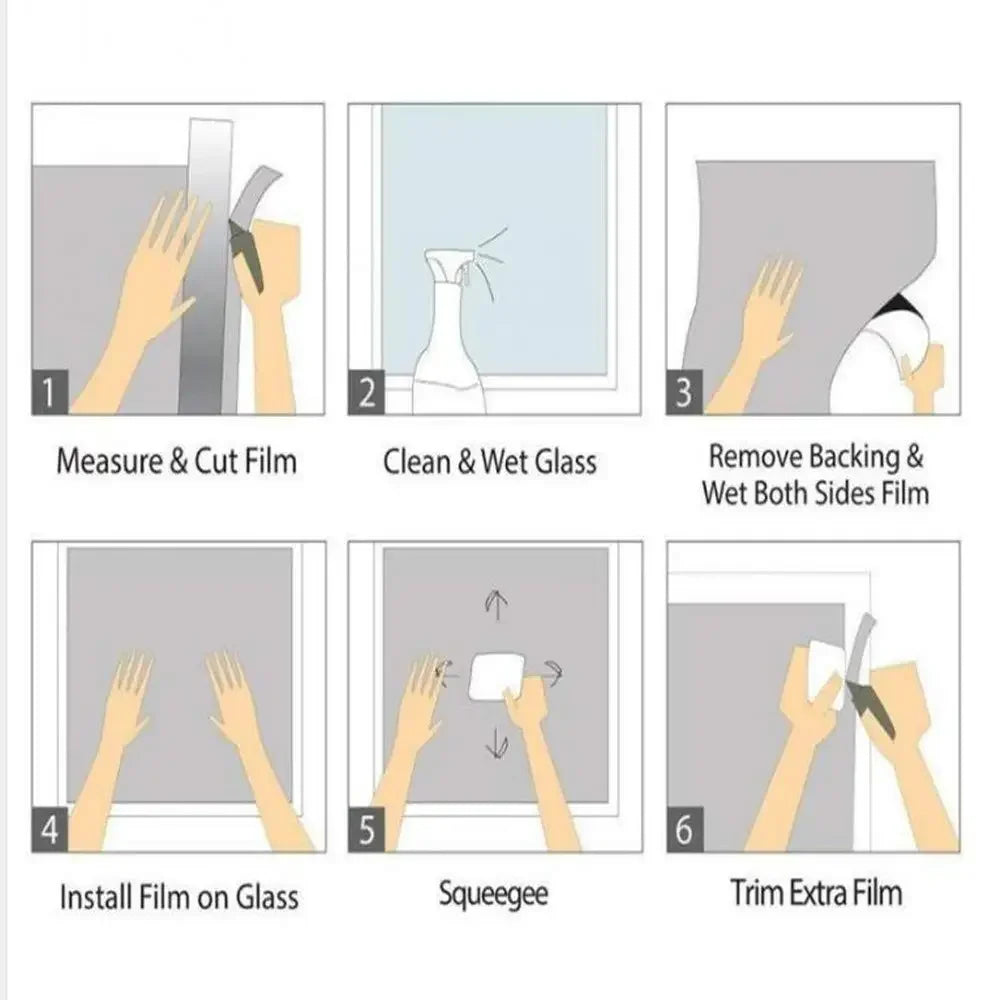 1
Measure & Cut Film

2
Clean & Wet Glass

3
Remove Backing & Wet Both Sides Film

4
Install Film on Glass

5
Squeegee

6
Trim Extra Film