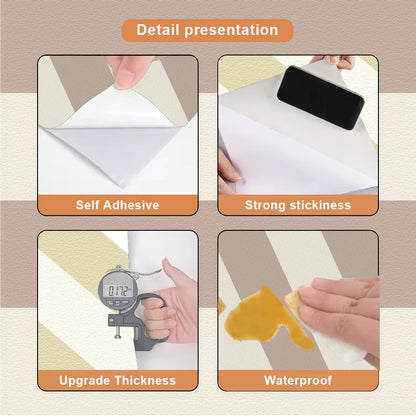 Detail presentation

Self Adhesive

Strong stickiness

0.172

Upgrade Thickness

Waterproof