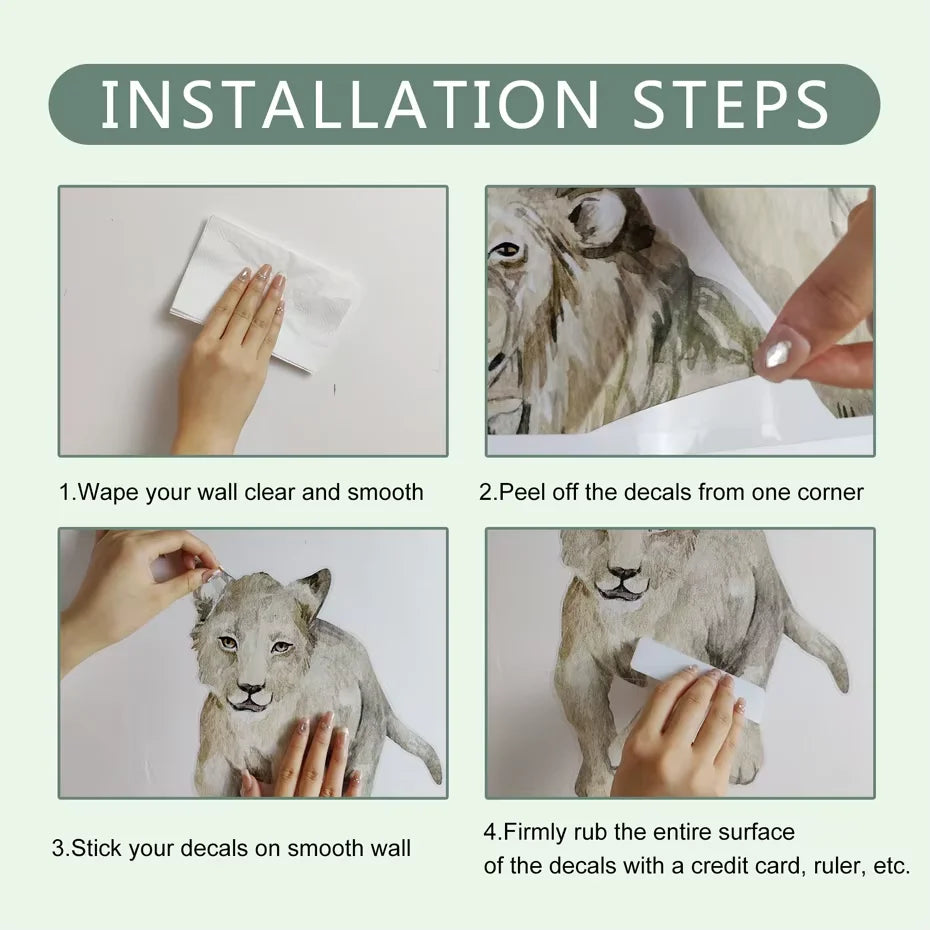 INSTALLATION STEPS

1.Wape your wall clear and smooth

2.Peel off the decals from one corner

3.Stick your decals on smooth wall

4.Firmly rub the entire surface of the decals with a credit card, ruler, etc.