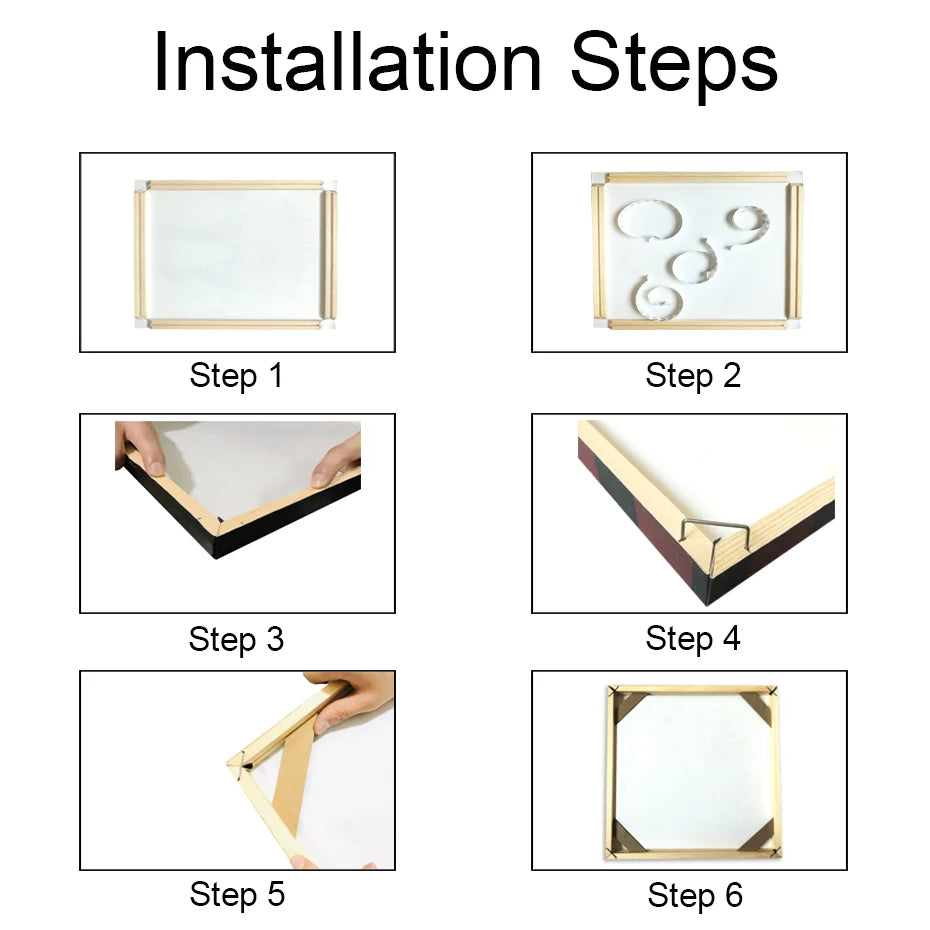 Installation Steps

Step 1

Step 2

Step 3

Step 4

Step 5

Step 6